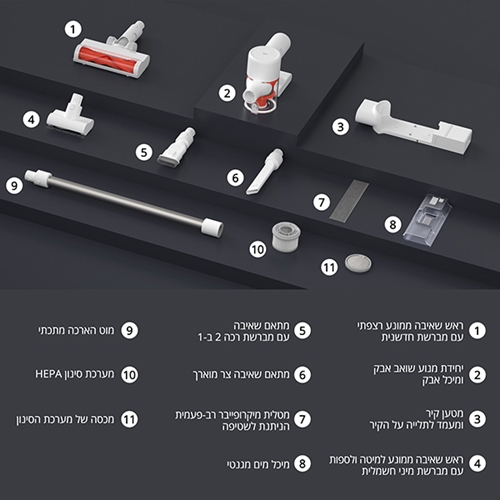 1
2
3
4
5
6
7
8
9
10
11

1 ראש שאיבה ממונע רצפתי עם מברשת חדשנית

2 יחידת מנוע שואב אבק ומיכל אבק

3 מטען קיר ומעמד לתלייה על הקיר

4 ראש שאיבה ממונע למיטה ולספות עם מברשת מיני חשמלית

5 מתאם שאיבה עם מברשת רכה 2 ב-1

6 מתאם שאיבה צר מוארך

7 מטלית מיקרופייבר רב-פעמית הניתנת לשטיפה

8 מיכל מים מגנטי

9 מוט הארכה מתכתי

10 מערכת סינון HEPA

11 מכסה של מערכת הסינון