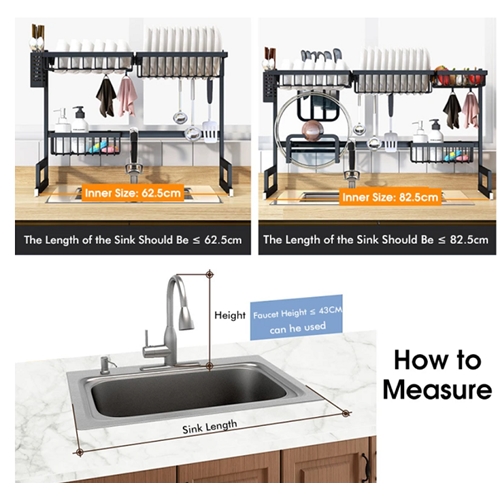 Inner Size: 62.5cm

The Length of the Sink Should Be ≤ 62.5cm

Inner Size: 82.5cm

The Length of the Sink Should Be ≤ 82.5cm

Height

Faucet Height ≤ 43CM can he used

How to Measure

Sink Length