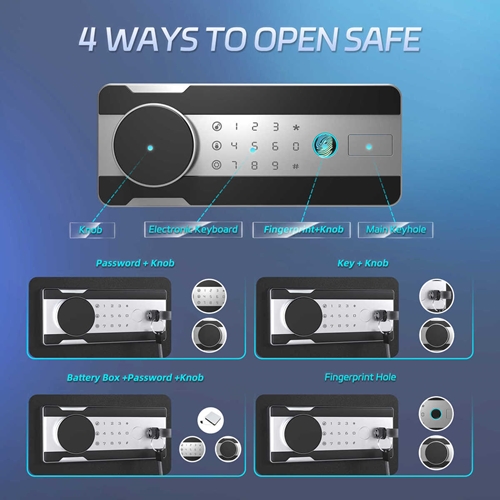 4 WAYS TO OPEN SAFE

1 2 3 *
4 5 6 0
7 8 9 #

Knob
Electronic Keyboard
Fingerprint+Knob
Main Keyhole

Password + Knob

Key + Knob

Battery Box +Password +Knob

Fingerprint Hole