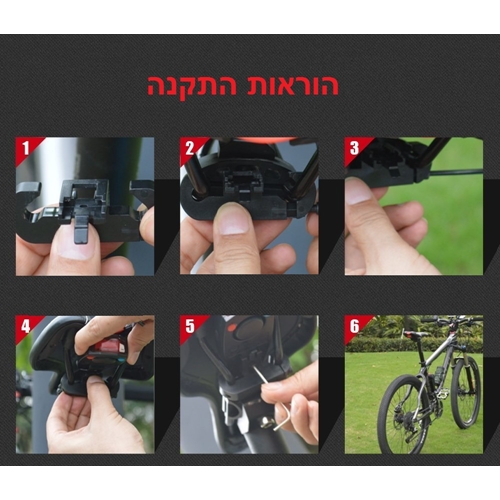 הוראות התקנה

1

2

3

4

5

6