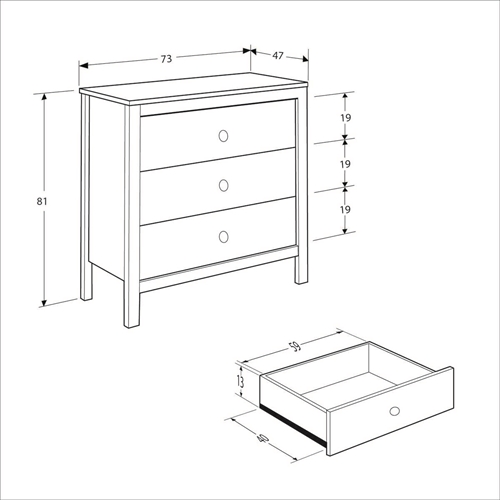 73
47
81
19
19
19
59
13
40