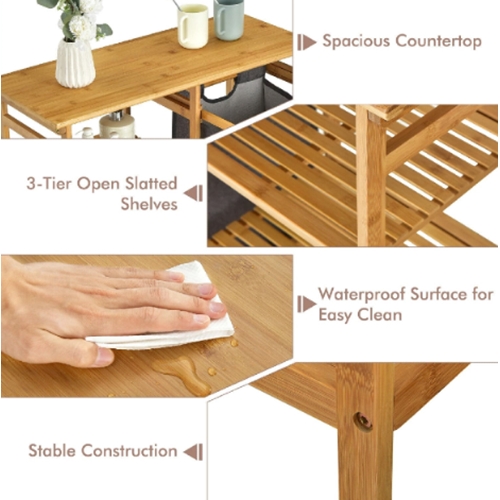 Spacious Countertop

3-Tier Open Slatted Shelves

Waterproof Surface for Easy Clean

Stable Construction