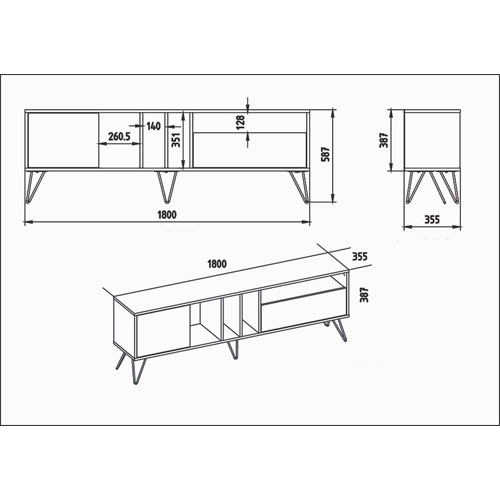 260.5
140
351
128
587
1800
387
355
1800
355
387