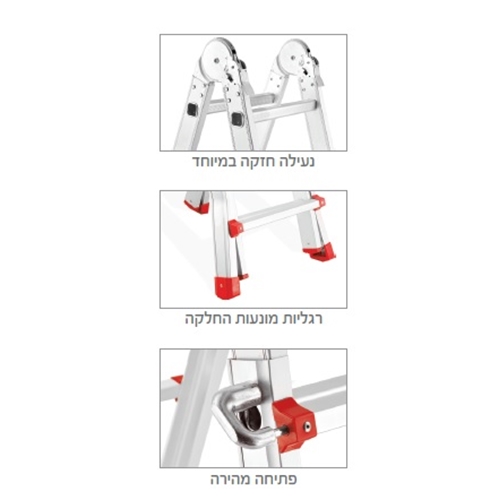 נעילה חזקה במיוחד

רגליות מונעות החלקה

פתיחה מהירה