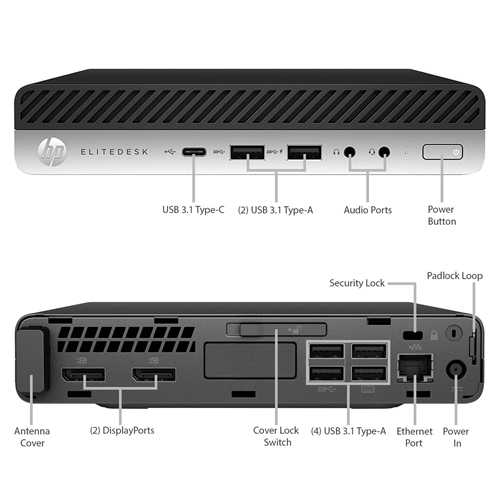 hp ELITEDESK

USB 3.1 Type-C

(2) USB 3.1 Type-A

Audio Ports

Power Button

Security Lock

Padlock Loop

Antenna Cover

(2) DisplayPorts

Cover Lock Switch

(4) USB 3.1 Type-A

Ethernet Port

Power In