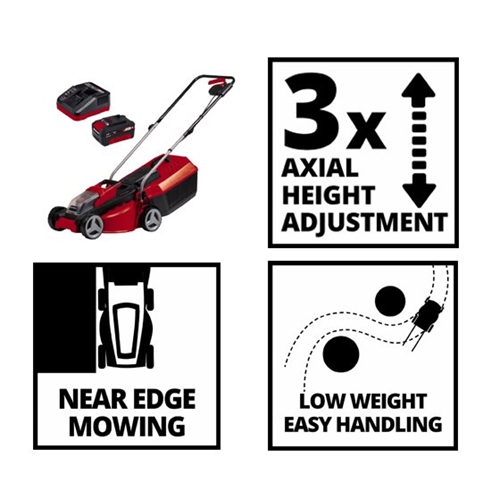 3x
AXIAL
HEIGHT
ADJUSTMENT

NEAR EDGE
MOWING

LOW WEIGHT
EASY HANDLING