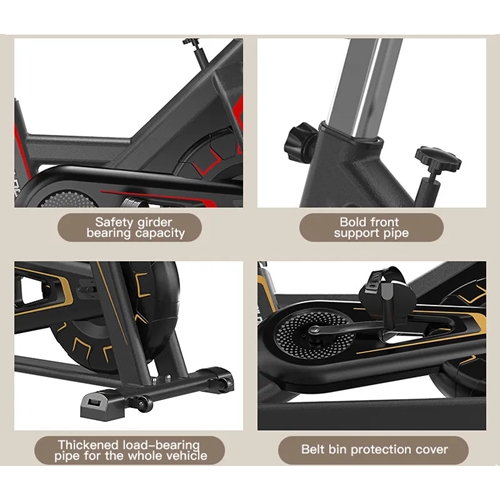 Safety girder bearing capacity

Bold front support pipe

Thickened load-bearing pipe for the whole vehicle

Belt bin protection cover