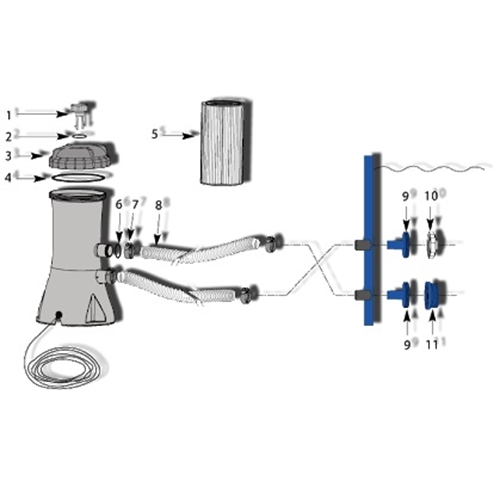 1
2
3
4
5
6
7
8
9
10
9
11