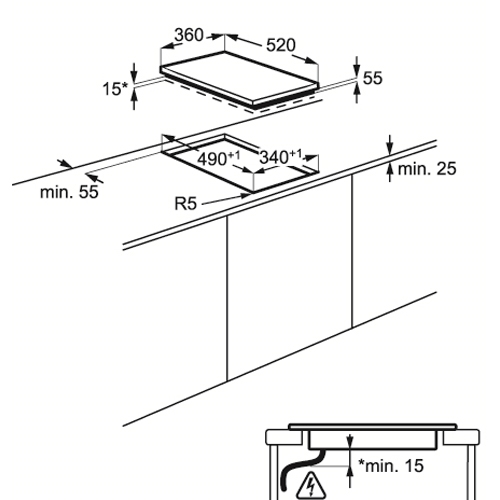 360
520
15*
55
$490^{+1}$
$340^{+1}$
min. 25
min. 55
R5
*min. 15